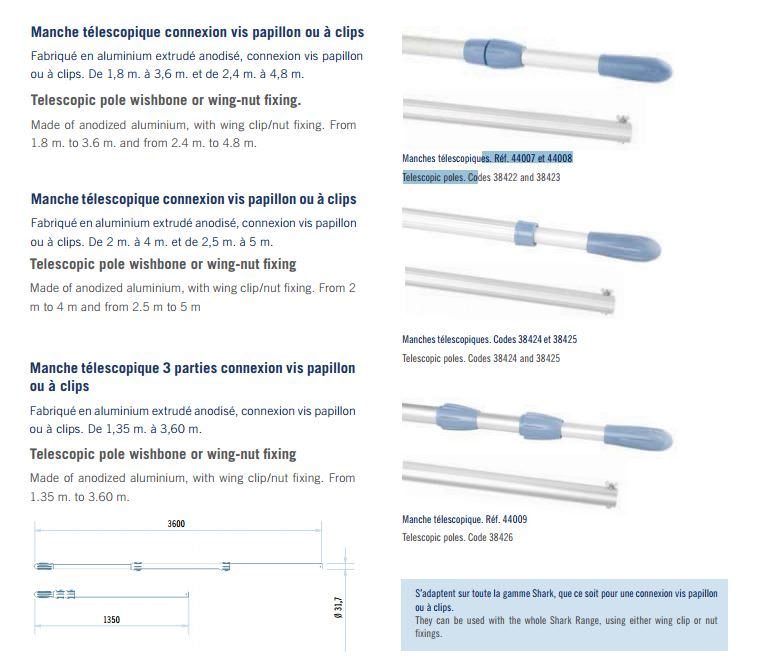 Manche télescopique connexion vis papillon ou à clips

Fabriqué en aluminium extrudé anodisé, connexion vis papillon ou à clips. De 1,8 m. à 3,6 m. et de 2,4 m. à 4,8 m.

Telescopic pole wishbone or wing-nut fixing.

Made of anodized aluminium, with wing clip/nut fixing. From 1.8 m. to 3.6 m. and from 2.4 m. to 4.8 m.

Manches télescopiques. Réf. 44007 et 44008
Telescopic poles. Codes 38422 and 38423

Manche télescopique connexion vis papillon ou à clips

Fabriqué en aluminium extrudé anodisé, connexion vis papillon ou à clips. De 2 m. à 4 m. et de 2,5 m. à 5 m.

Telescopic pole wishbone or wing-nut fixing

Made of anodized aluminium, with wing clip/nut fixing. From 2 m to 4 m and from 2.5 m to 5 m

Manches télescopiques. Codes 38424 et 38425
Telescopic poles. Codes 38424 and 38425

Manche télescopique 3 parties connexion vis papillon ou à clips

Fabriqué en aluminium extrudé anodisé, connexion vis papillon ou à clips. De 1,35 m. à 3,60 m.

Telescopic pole wishbone or wing-nut fixing

Made of anodized aluminium, with wing clip/nut fixing. From 1.35 m. to 3.60 m.

3600

1350

Ø 31,7

Manche télescopique. Réf. 44009
Telescopic poles. Code 38426

S'adaptent sur toute la gamme Shark, que ce soit pour une connexion vis papillon ou à clips.
They can be used with the whole Shark Range, using either wing clip or nut fixings.